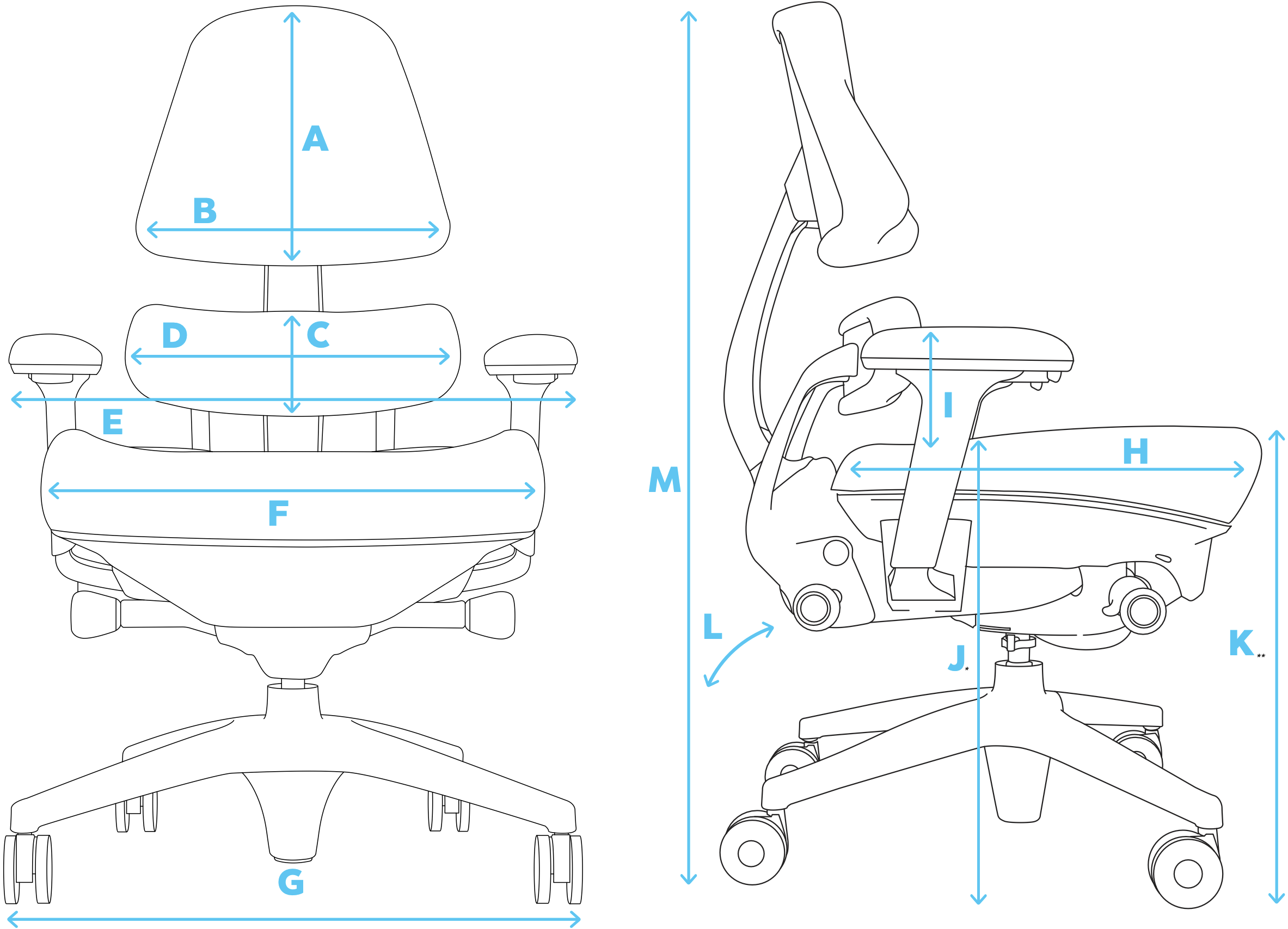 A
B
D
C
E
F
G
M
I
H
L
J*
K**